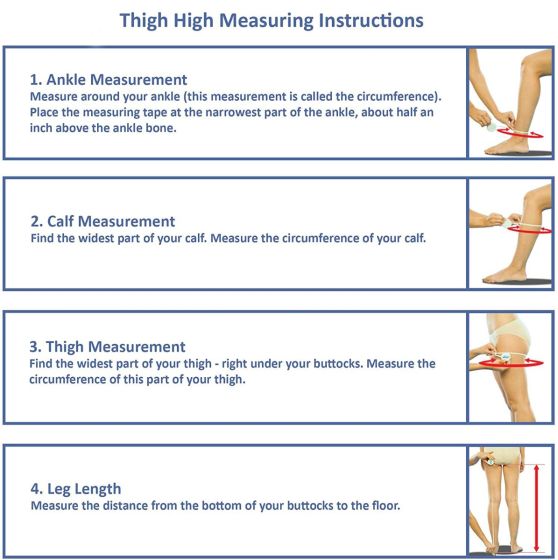 Thigh High Measuring Instructions

1. Ankle Measurement
Measure around your ankle (this measurement is called the circumference). Place the measuring tape at the narrowest part of the ankle, about half an inch above the ankle bone.

2. Calf Measurement
Find the widest part of your calf. Measure the circumference of your calf.

3. Thigh Measurement
Find the widest part of your thigh - right under your buttocks. Measure the circumference of this part of your thigh.

4. Leg Length
Measure the distance from the bottom of your buttocks to the floor.