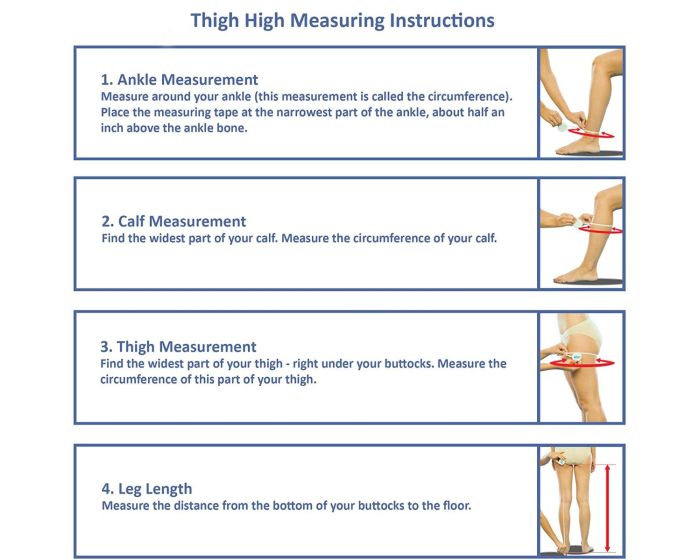 Thigh High Measuring Instructions

1. Ankle Measurement
Measure around your ankle (this measurement is called the circumference). Place the measuring tape at the narrowest part of the ankle, about half an inch above the ankle bone.

2. Calf Measurement
Find the widest part of your calf. Measure the circumference of your calf.

3. Thigh Measurement
Find the widest part of your thigh - right under your buttocks. Measure the circumference of this part of your thigh.

4. Leg Length
Measure the distance from the bottom of your buttocks to the floor.