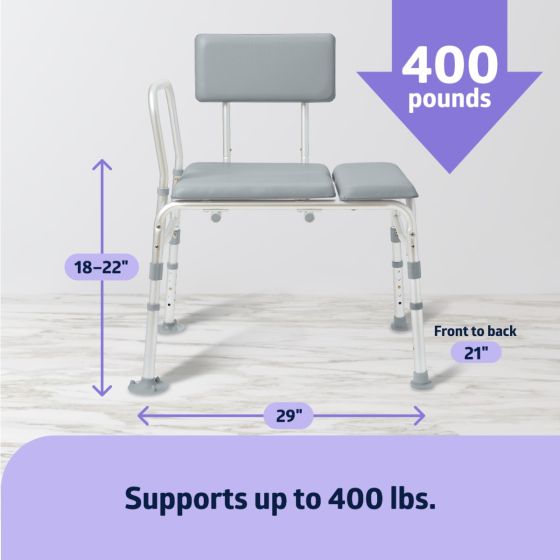 400
pounds

18–22"

Front to back
21"

29"

Supports up to 400 lbs.