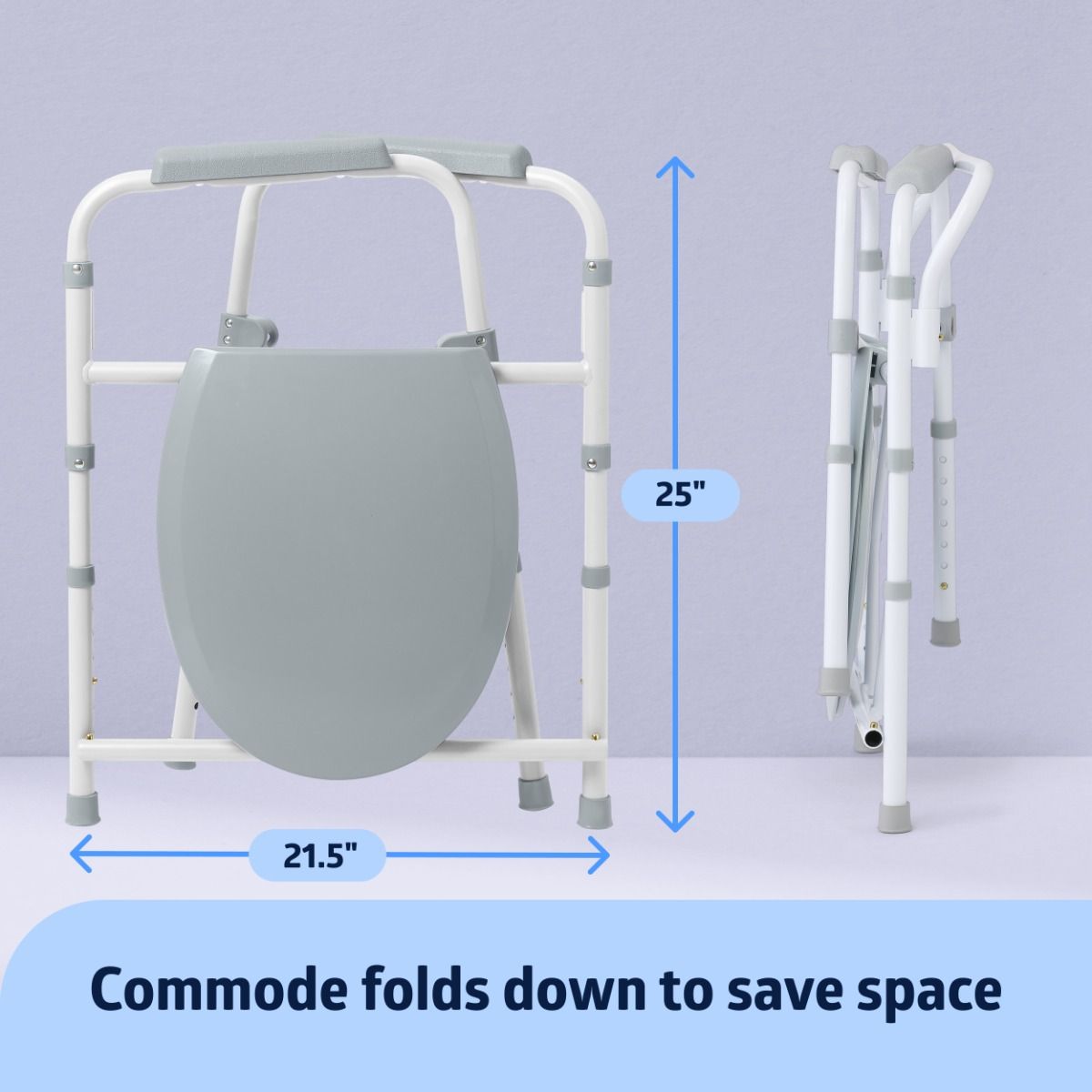 25"

21.5"

Commode folds down to save space