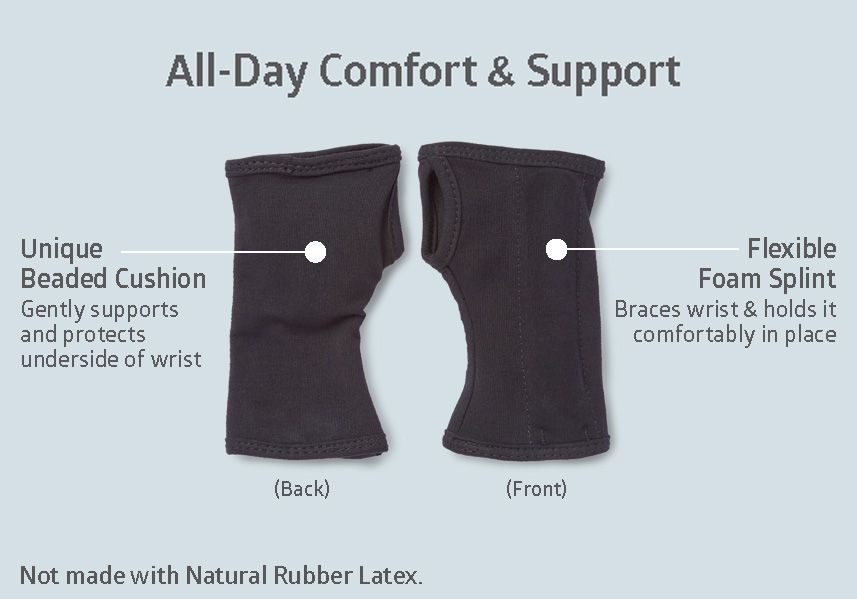 All-Day Comfort & Support

Unique Beaded Cushion
Gently supports and protects underside of wrist

Flexible Foam Splint
Braces wrist & holds it comfortably in place

(Back)

(Front)

Not made with Natural Rubber Latex.