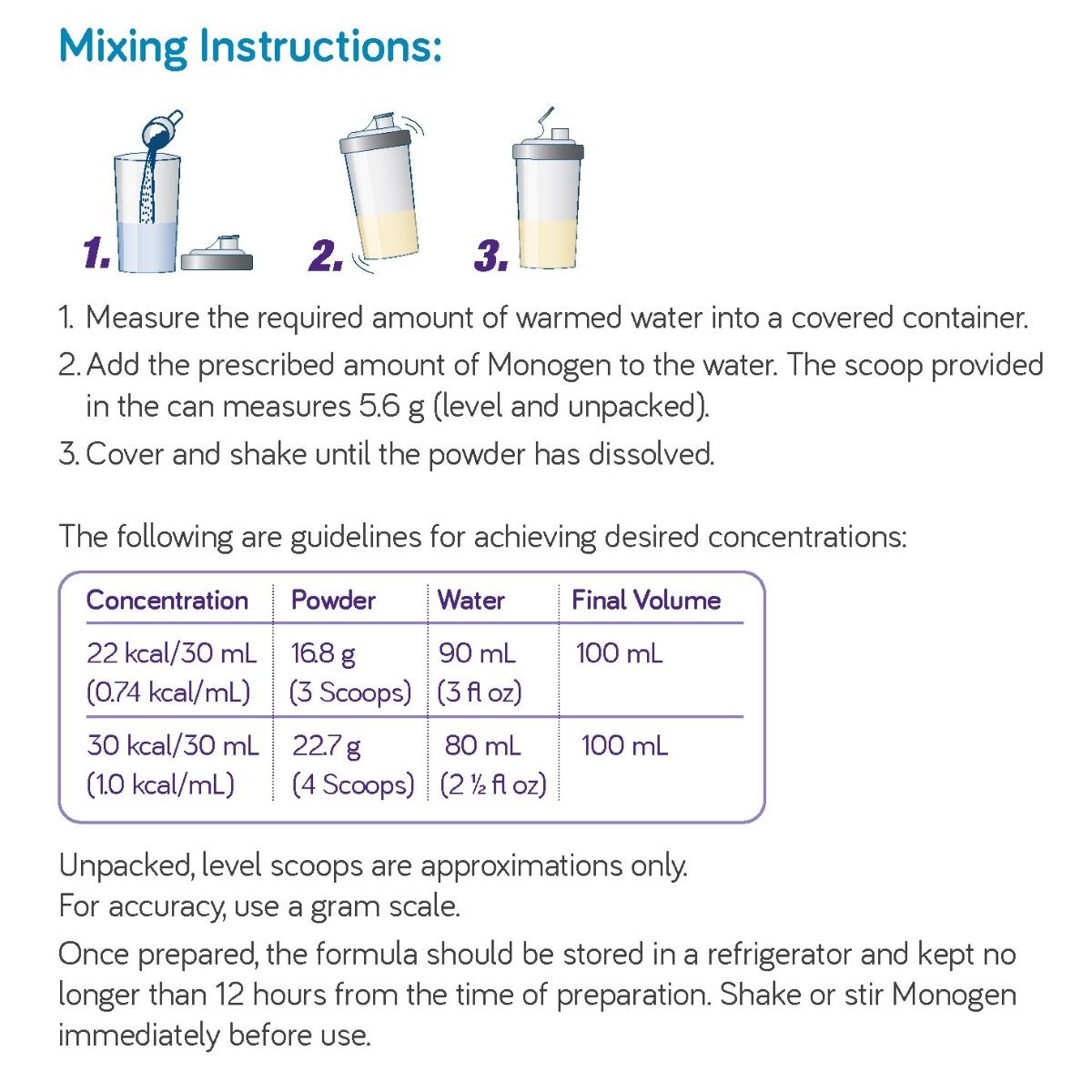 Mixing Instructions:

1.

2.

3.

1. Measure the required amount of warmed water into a covered container.
2. Add the prescribed amount of Monogen to the water. The scoop provided in the can measures 5.6 g (level and unpacked).
3. Cover and shake until the powder has dissolved.

The following are guidelines for achieving desired concentrations:

| Concentration | Powder | Water | Final Volume |
|---|---|---|---|
| 22 kcal/30 mL (0.74 kcal/mL) | 16.8 g (3 Scoops) | 90 mL (3 fl oz) | 100 mL |
| 30 kcal/30 mL (1.0 kcal/mL) | 22.7 g (4 Scoops) | 80 mL (2 ½ fl oz) | 100 mL |

Unpacked, level scoops are approximations only.
For accuracy, use a gram scale.

Once prepared, the formula should be stored in a refrigerator and kept no longer than 12 hours from the time of preparation. Shake or stir Monogen immediately before use.