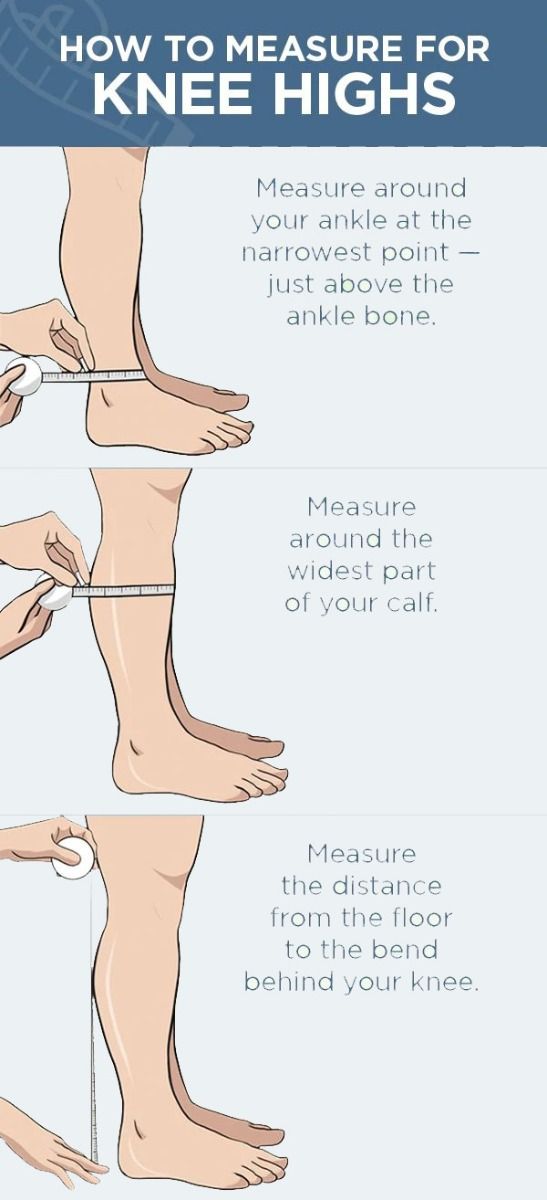 HOW TO MEASURE FOR
KNEE HIGHS

Measure around your ankle at the narrowest point — just above the ankle bone.

Measure around the widest part of your calf.

Measure the distance from the floor to the bend behind your knee.