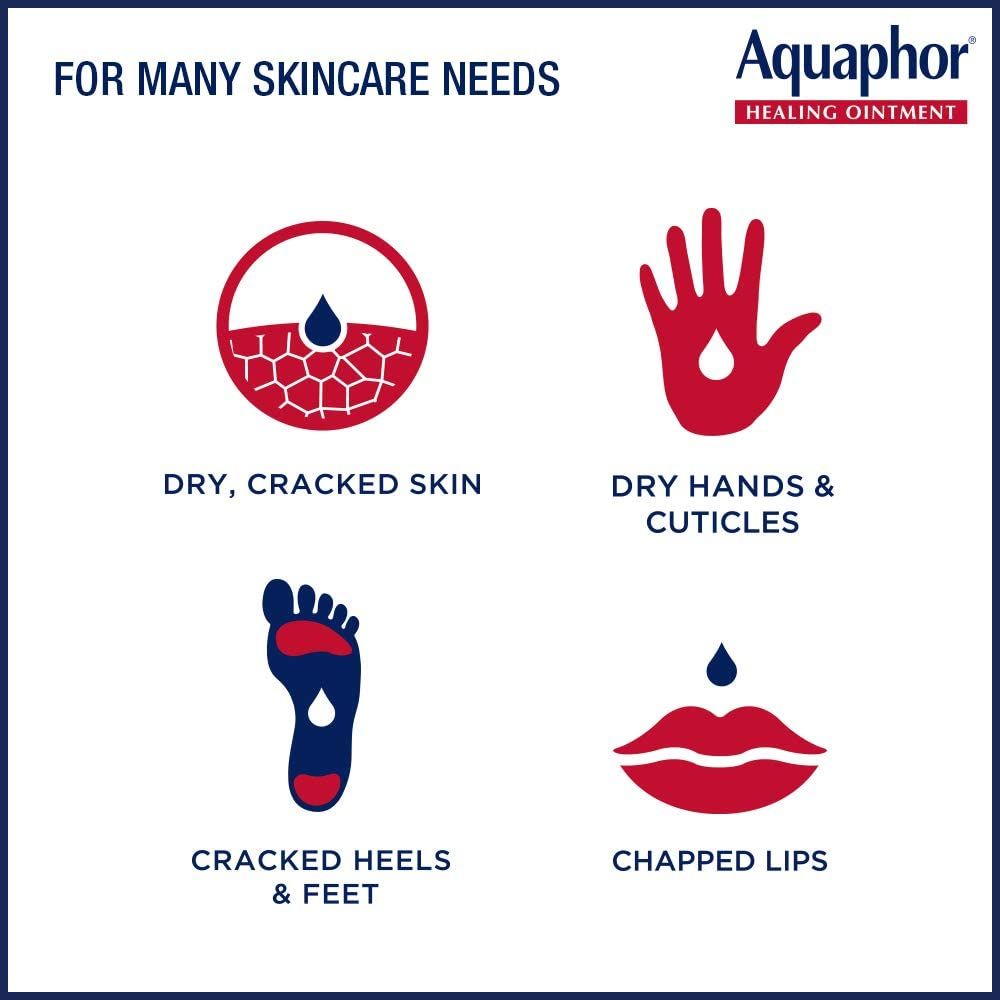 FOR MANY SKINCARE NEEDS

Aquaphor®
HEALING OINTMENT

DRY, CRACKED SKIN

DRY HANDS & CUTICLES

CRACKED HEELS & FEET

CHAPPED LIPS