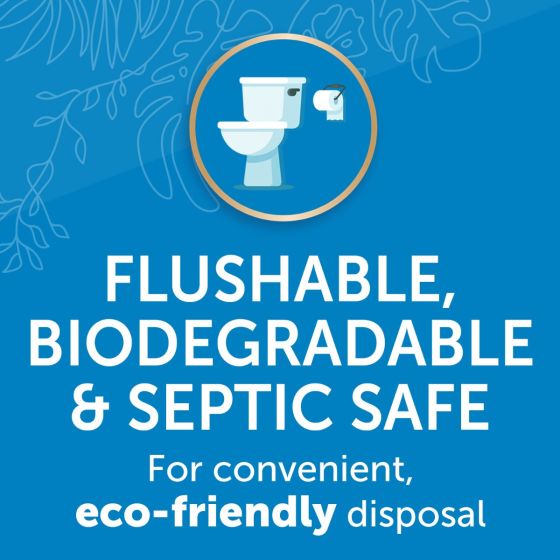 FLUSHABLE, BIODEGRADABLE & SEPTIC SAFE

For convenient, eco-friendly disposal